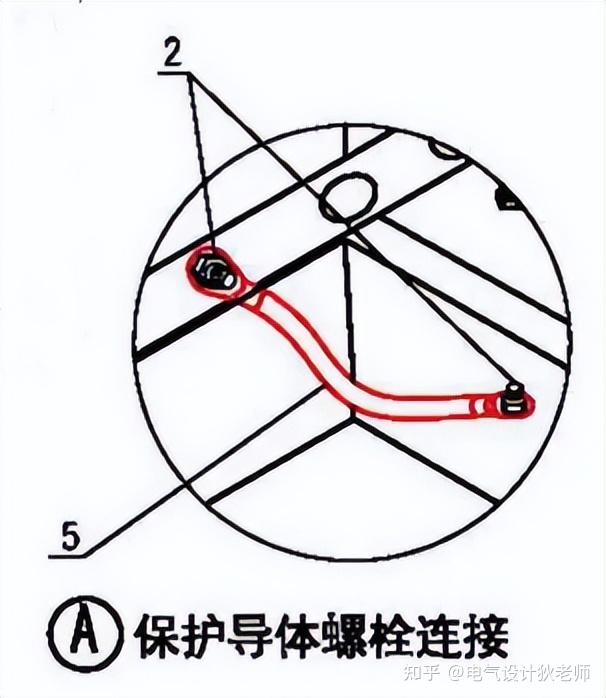 2

5

A 保护导体螺栓连接

知乎 @电气设计狄老师