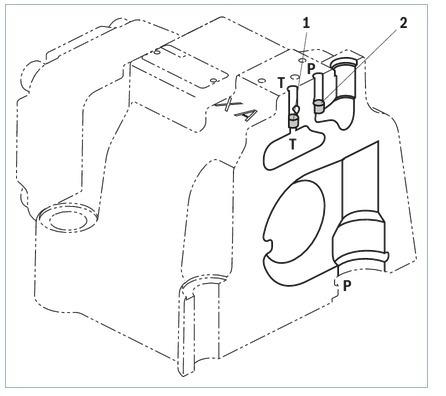 1
2
P
T
XA
T
P