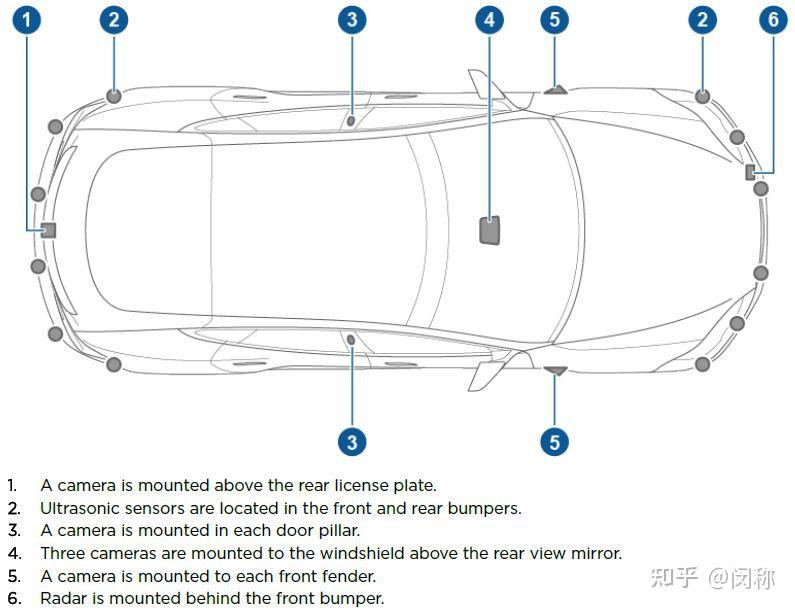 1
2
3
4
5
2
6
3
5

1. A camera is mounted above the rear license plate.
2. Ultrasonic sensors are located in the front and rear bumpers.
3. A camera is mounted in each door pillar.
4. Three cameras are mounted to the windshield above the rear view mirror.
5. A camera is mounted to each front fender.
6. Radar is mounted behind the front bumper.

知乎 @闵称