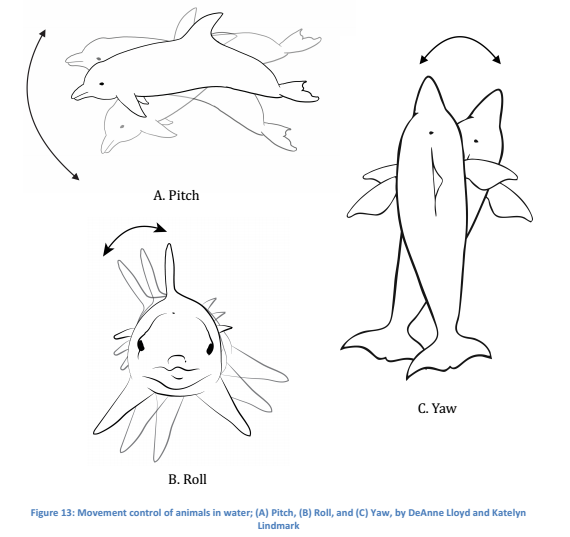 A. Pitch

B. Roll

C. Yaw

Figure 13: Movement control of animals in water; (A) Pitch, (B) Roll, and (C) Yaw, by DeAnne Lloyd and Katelyn Lindmark