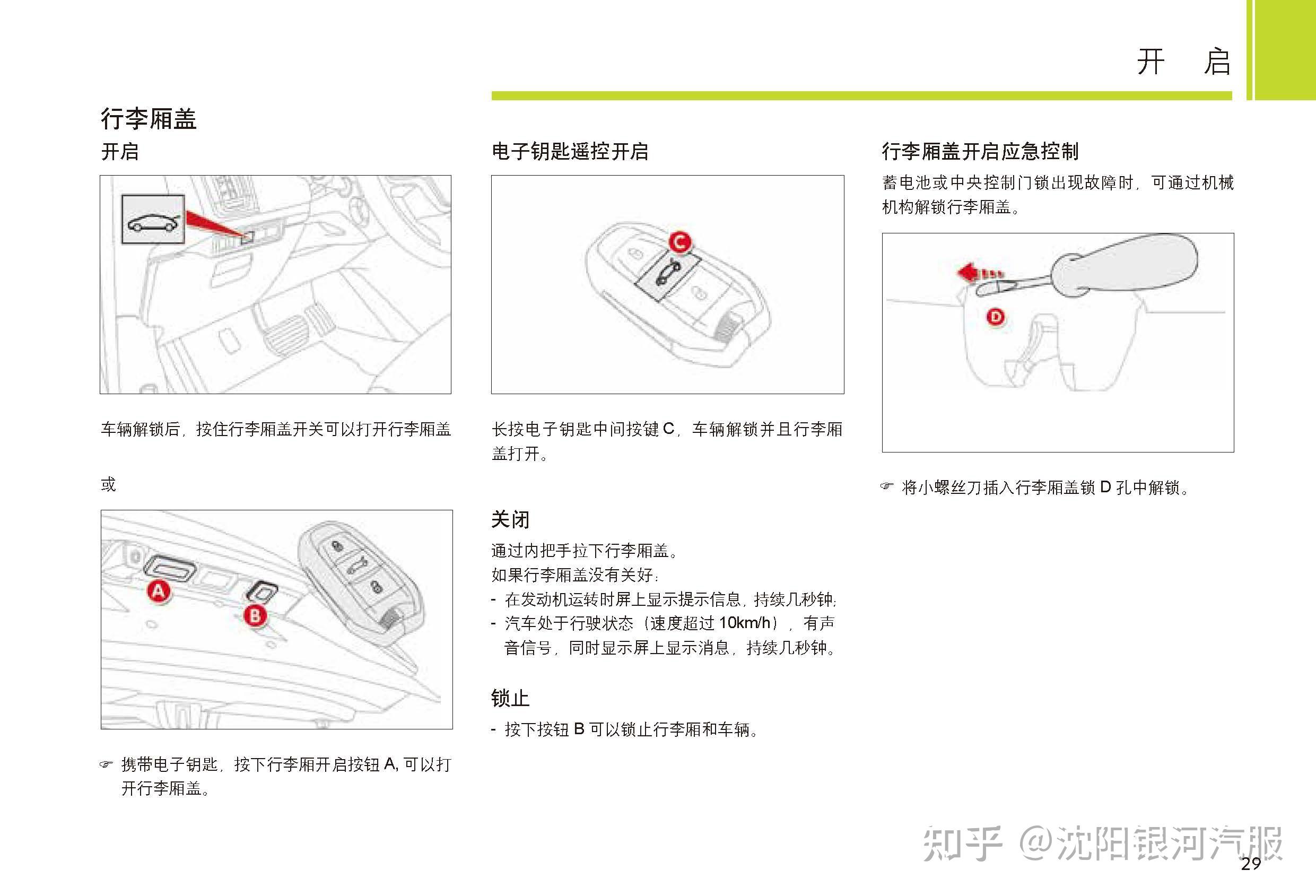 开 启

行李厢盖

开启

车辆解锁后，按住行李厢盖开关可以打开行李厢盖

或

A

B

☞ 携带电子钥匙，按下行李厢开启按钮 A, 可以打开行李厢盖。

电子钥匙遥控开启

C

长按电子钥匙中间按键 C，车辆解锁并且行李厢盖打开。

关闭

通过内把手拉下行李厢盖。
如果行李厢盖没有关好：
- 在发动机运转时屏上显示提示信息，持续几秒钟；
- 汽车处于行驶状态（速度超过 10km/h），有声音信号，同时显示屏上显示消息，持续几秒钟。

锁止

- 按下按钮 B 可以锁止行李厢和车辆。

行李厢盖开启应急控制

蓄电池或中央控制门锁出现故障时，可通过机械机构解锁行李厢盖。

D

☞ 将小螺丝刀插入行李厢盖锁 D 孔中解锁。

知乎 @沈阳银河汽服

29