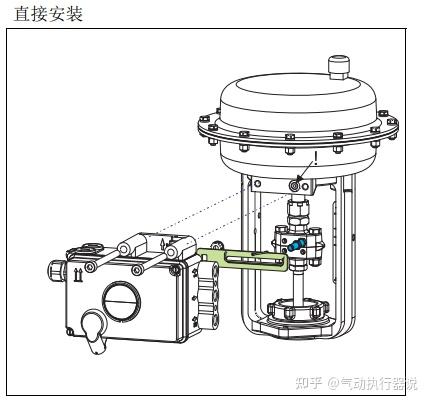 直接安装

知乎 @气动执行器说