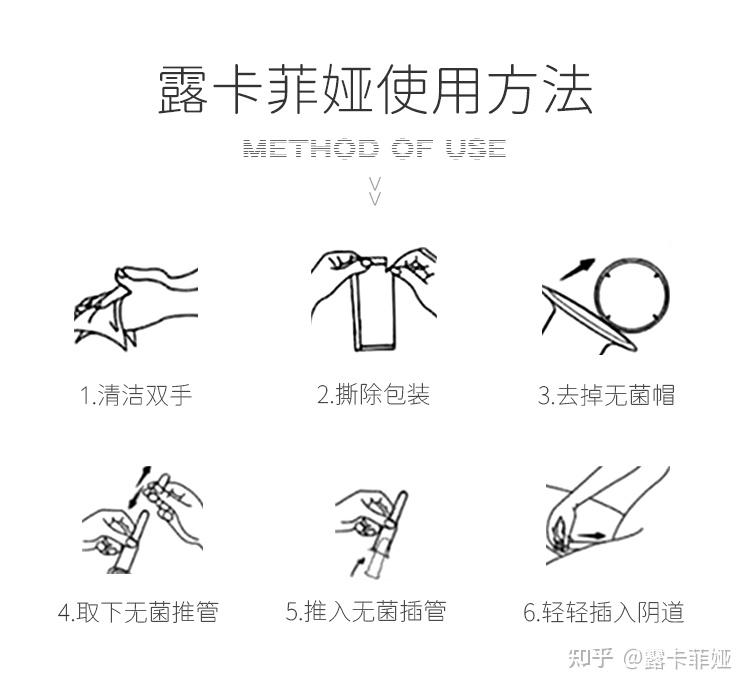 露卡菲娅使用方法

METHOD OF USE

1.清洁双手

2.撕除包装

3.去掉无菌帽

4.取下无菌推管

5.推入无菌插管

6.轻轻插入阴道

知乎 @露卡菲娅