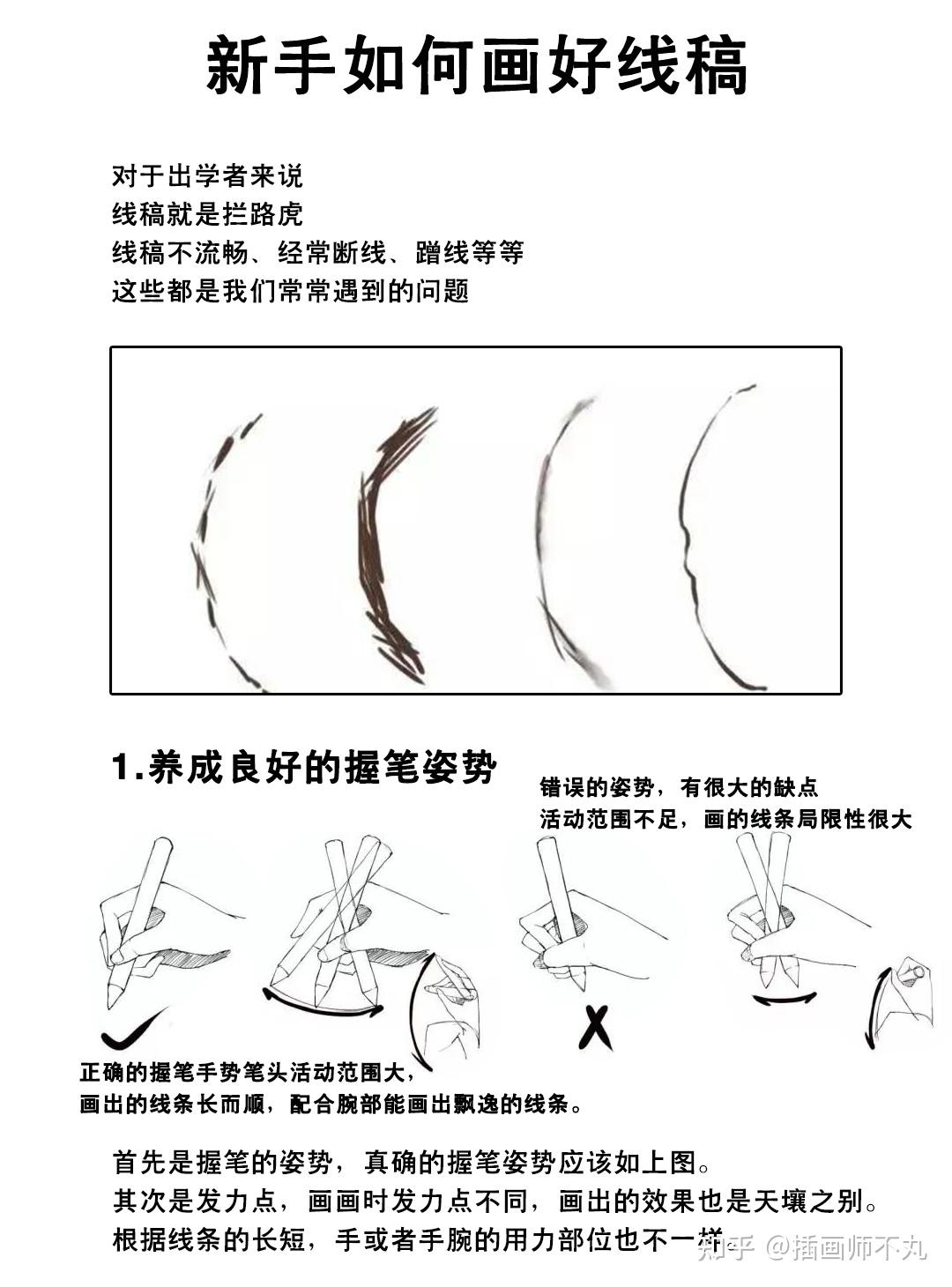 新手如何画好线稿

对于出学者来说
线稿就是拦路虎
线稿不流畅、经常断线、蹭线等等
这些都是我们常常遇到的问题

1.养成良好的握笔姿势

错误的姿势，有很大的缺点
活动范围不足，画的线条局限性很大

正确的握笔手势笔头活动范围大，
画出的线条长而顺，配合腕部能画出飘逸的线条。

首先是握笔的姿势，真确的握笔姿势应该如上图。
其次是发力点，画画时发力点不同，画出的效果也是天壤之别。
根据线条的长短，手或者手腕的用力部位也不一样

知乎 @插画师不丸