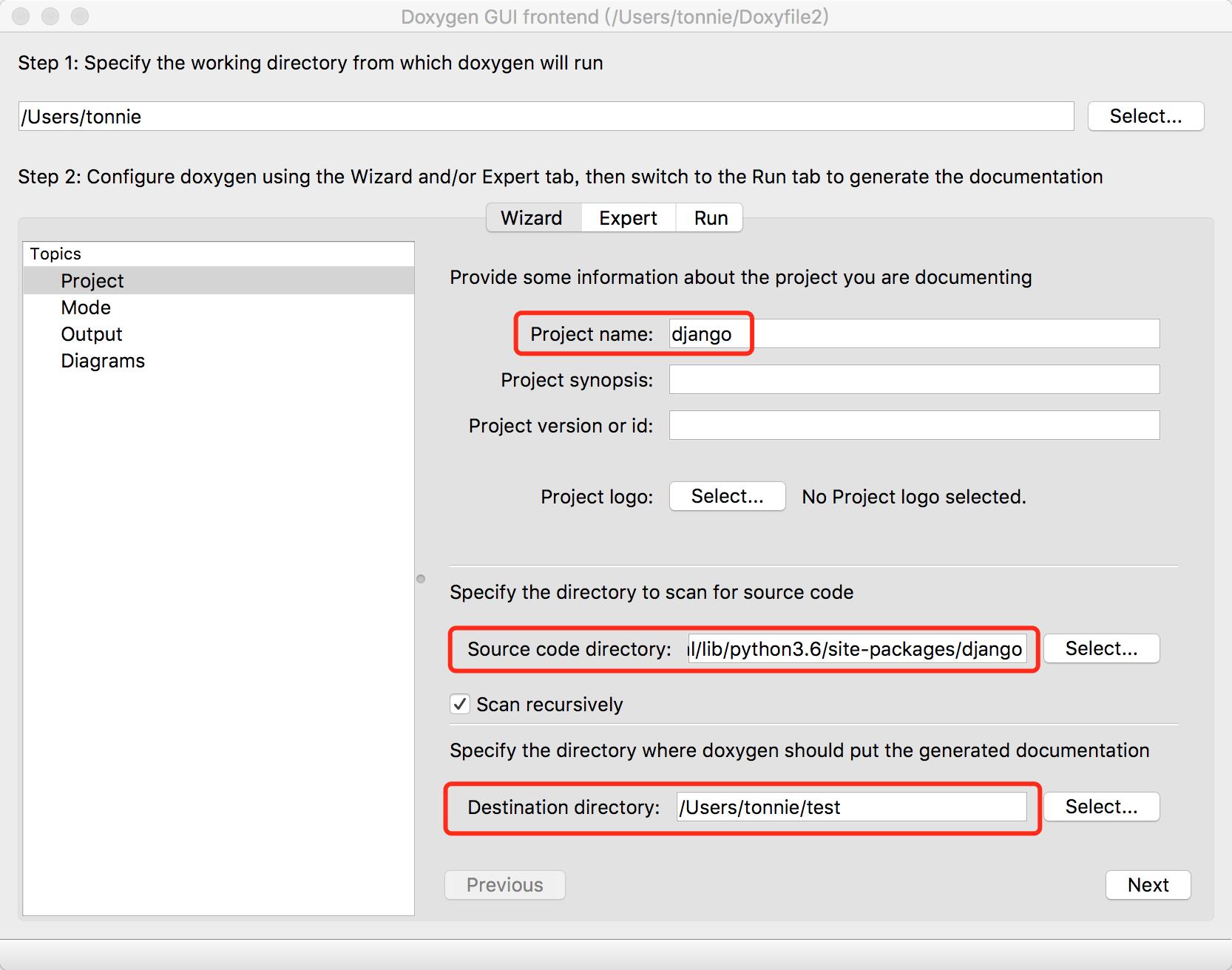 Doxygen GUI frontend (/Users/tonnie/Doxyfile2)

Step 1: Specify the working directory from which doxygen will run

/Users/tonnie

Select...

Step 2: Configure doxygen using the Wizard and/or Expert tab, then switch to the Run tab to generate the documentation

Wizard Expert Run

Topics
Project
Mode
Output
Diagrams

Provide some information about the project you are documenting

Project name: django

Project synopsis:

Project version or id:

Project logo: Select... No Project logo selected.

Specify the directory to scan for source code

Source code directory: l/lib/python3.6/site-packages/django Select...

Scan recursively

Specify the directory where doxygen should put the generated documentation

Destination directory: /Users/tonnie/test Select...

Previous

Next